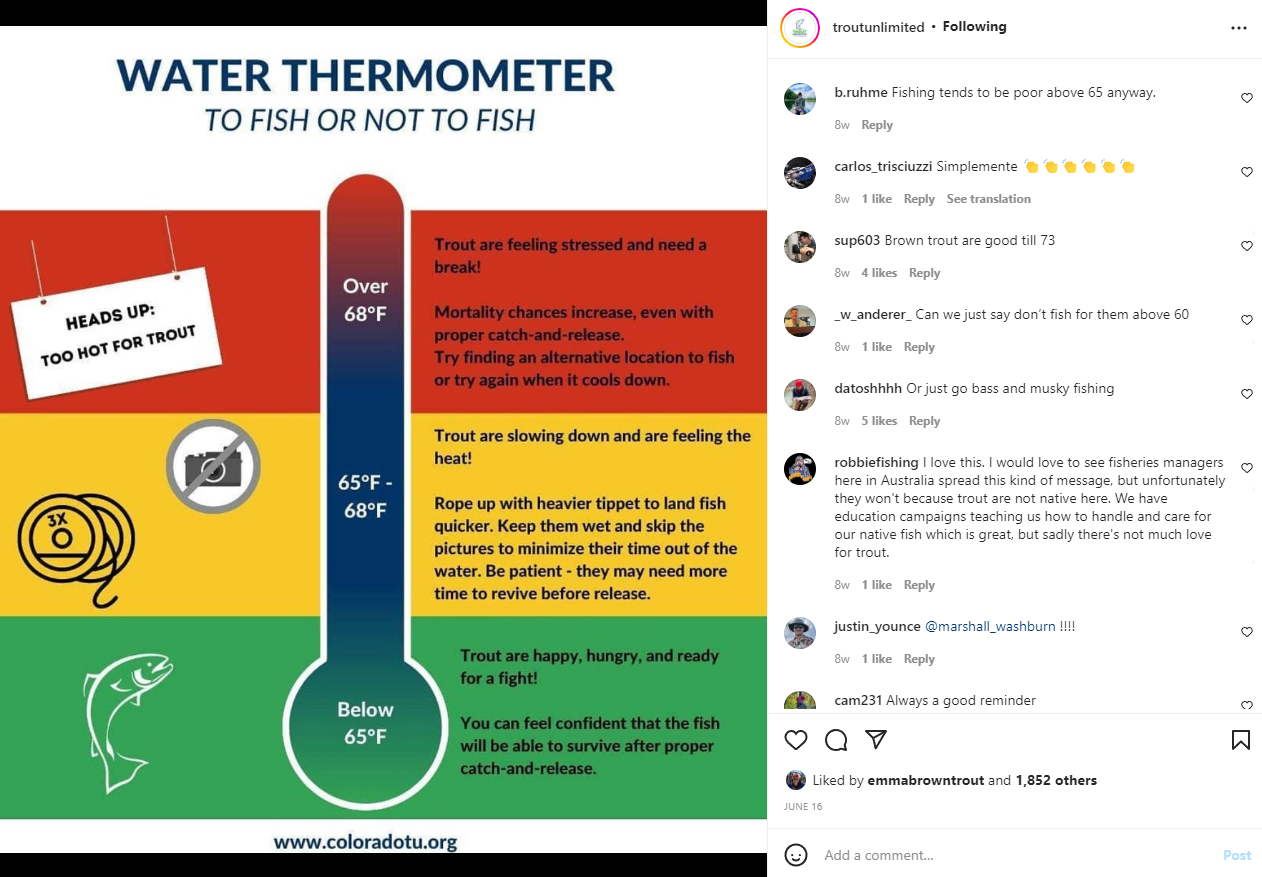 WATER THERMOMETER
TO FISH OR NOT TO FISH

HEADS UP:
TOO HOT FOR TROUT

Over
68°F

Trout are feeling stressed and need a break!

Mortality chances increase, even with proper catch-and-release.
Try finding an alternative location to fish or try again when it cools down.

3X

65°F - 68°F

Trout are slowing down and are feeling the heat!

Rope up with heavier tippet to land fish quicker. Keep them wet and skip the pictures to minimize their time out of the water. Be patient - they may need more time to revive before release.

Below
65°F

Trout are happy, hungry, and ready for a fight!

You can feel confident that the fish will be able to survive after proper catch-and-release.

www.coloradotu.org

troutunlimited • Following

b.ruhme Fishing tends to be poor above 65 anyway.
8w Reply

carlos_trisciuzzi Simplemente 👏👏👏👏👏👏
8w 1 like Reply See translation

sup603 Brown trout are good till 73
8w 4 likes Reply

_w_anderer_ Can we just say don't fish for them above 60
8w 1 like Reply

datoshhhh Or just go bass and musky fishing
8w 5 likes Reply

robbiefishing I love this. I would love to see fisheries managers here in Australia spread this kind of message, but unfortunately they won't because trout are not native here. We have education campaigns teaching us how to handle and care for our native fish which is great, but sadly there's not much love for trout.
8w 1 like Reply

justin_younce @marshall_washburn !!!!
8w 1 like Reply

cam231 Always a good reminder

Liked by emmabrowntrout and 1,852 others
JUNE 16

Add a comment...
Post